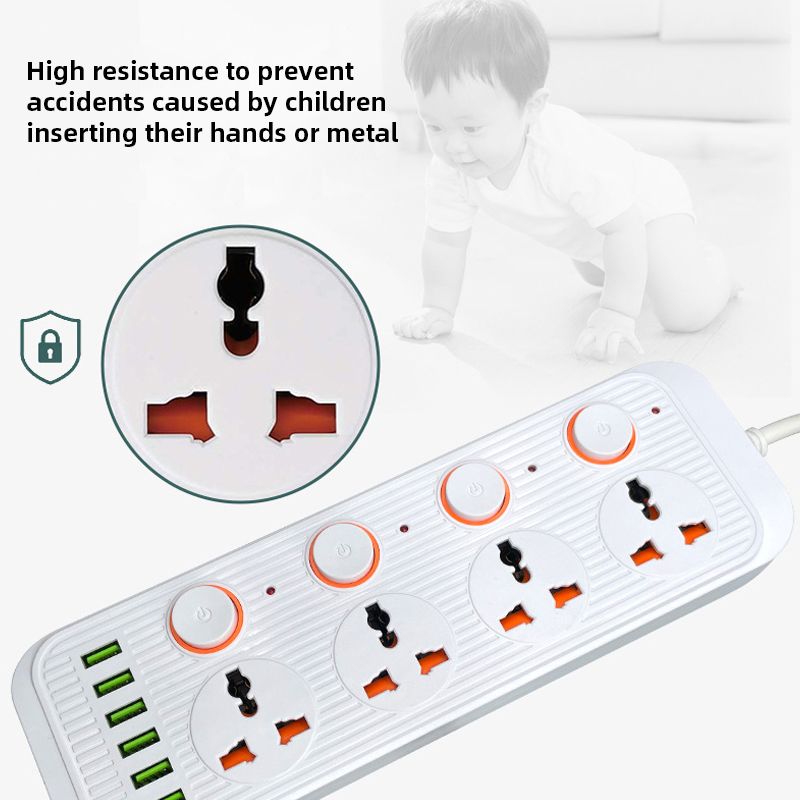 High resistance to prevent accidents caused by children inserting their hands or metal