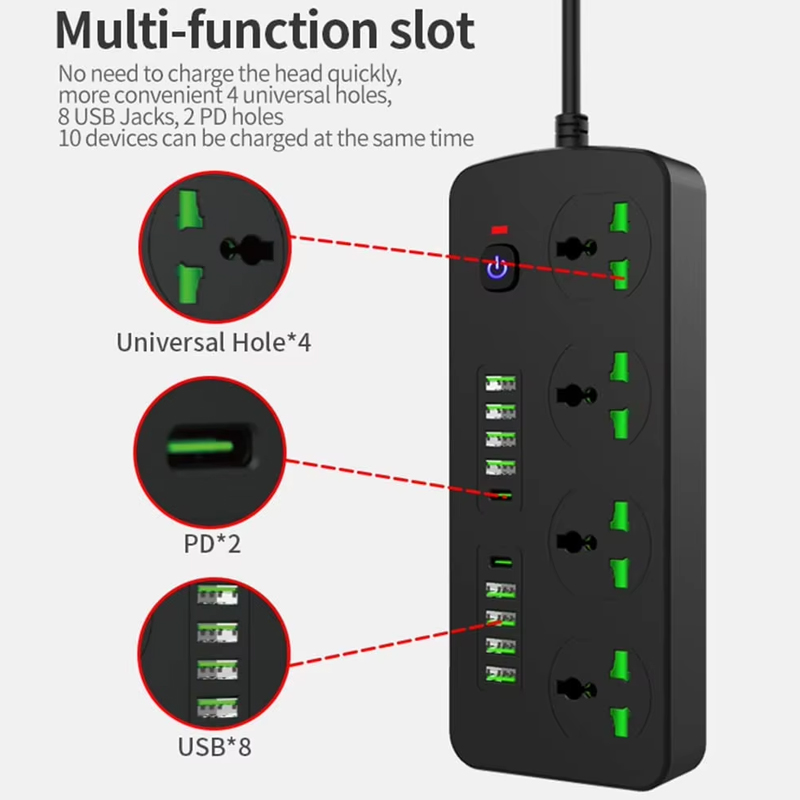 Multi-function slot

No need to charge the head quickly, more convenient 4 universal holes, 8 USB Jacks, 2 PD holes 10 devices can be charged at the same time

Universal Hole*4

PD*2

USB*8