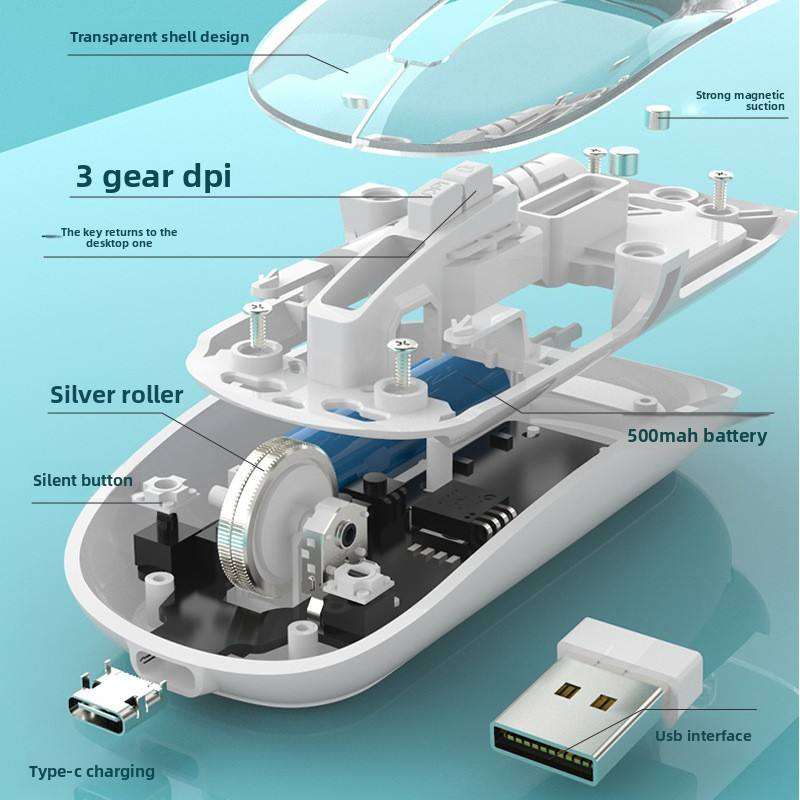 Transparent shell design

Strong magnetic suction

3 gear dpi

The key returns to the desktop one

Silver roller

500mah battery

Silent button

Usb interface

Type-c charging