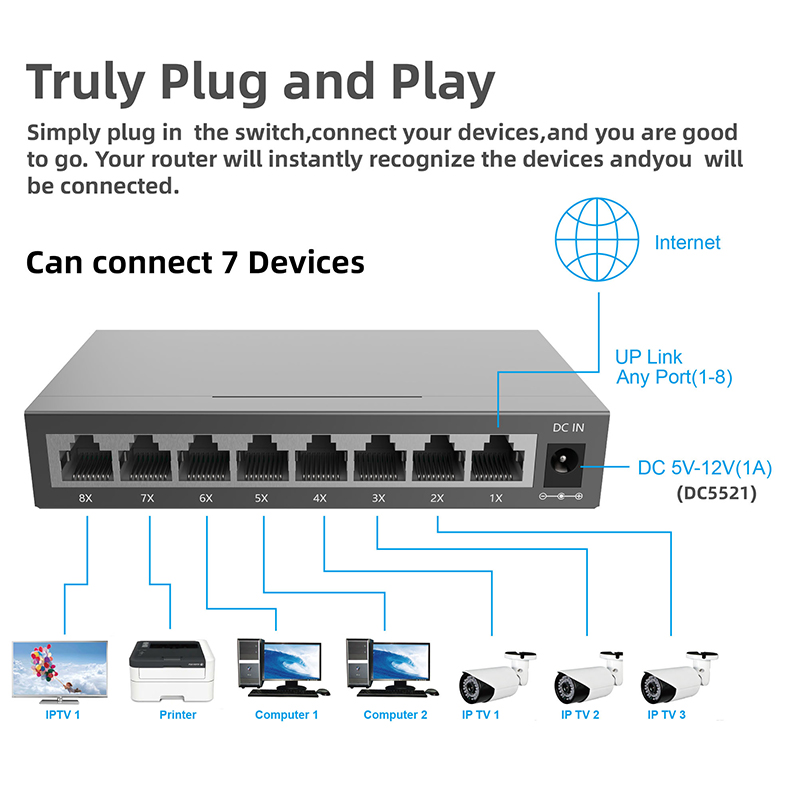 Truly Plug and Play

Simply plug in  the switch,connect your devices,and you are good to go. Your router will instantly recognize the devices andyou  will be connected.

Can connect 7 Devices

Internet

UP Link
Any Port(1-8)

DC IN

DC 5V-12V(1A)
(DC5521)

8X 7X 6X 5X 4X 3X 2X 1X

IPTV 1
Printer
Computer 1
Computer 2
IP TV 1
IP TV 2
IP TV 3